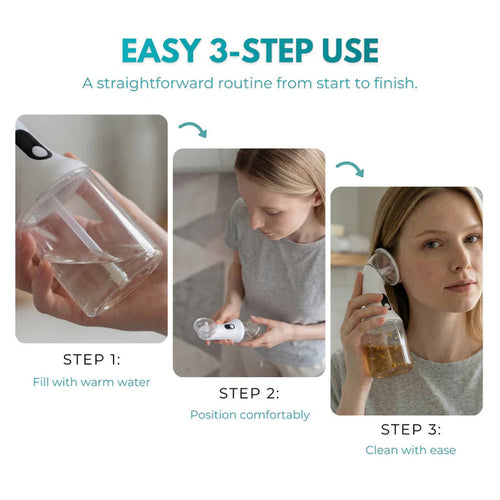 EASY 3-STEP USE

A straightforward routine from start to finish.

STEP 1:
Fill with warm water

STEP 2:
Position comfortably

STEP 3:
Clean with ease